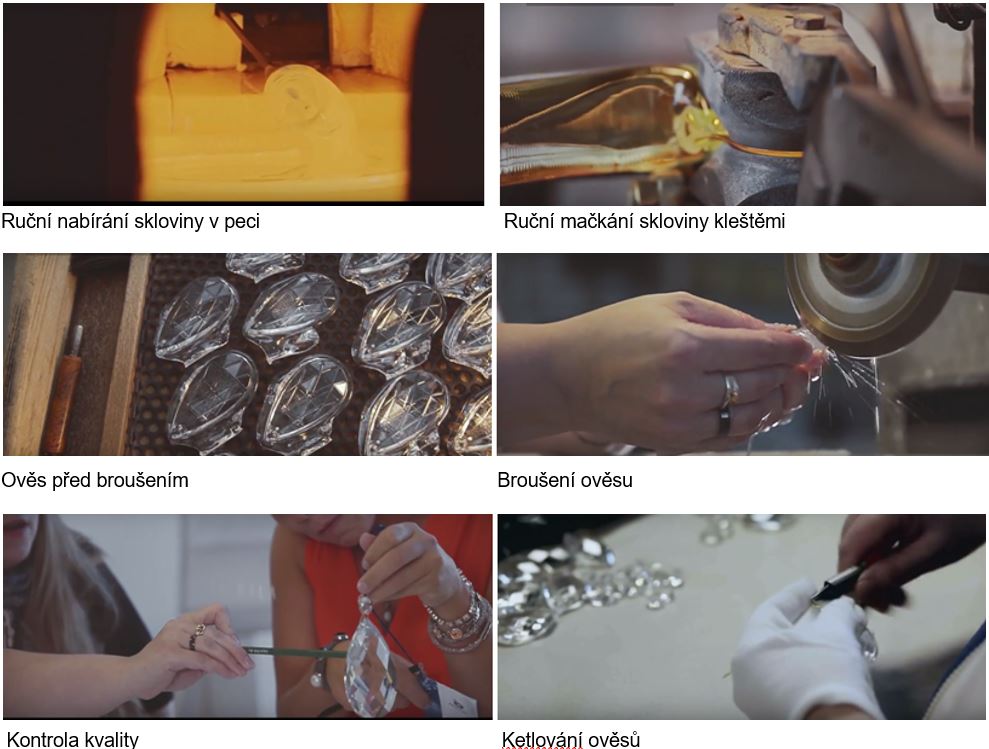 Ruční nabírání skloviny v peci

Ruční mačkání skloviny kleštěmi

Ověs před broušením

Broušení ověsu

Kontrola kvality

Ketlování ověsů